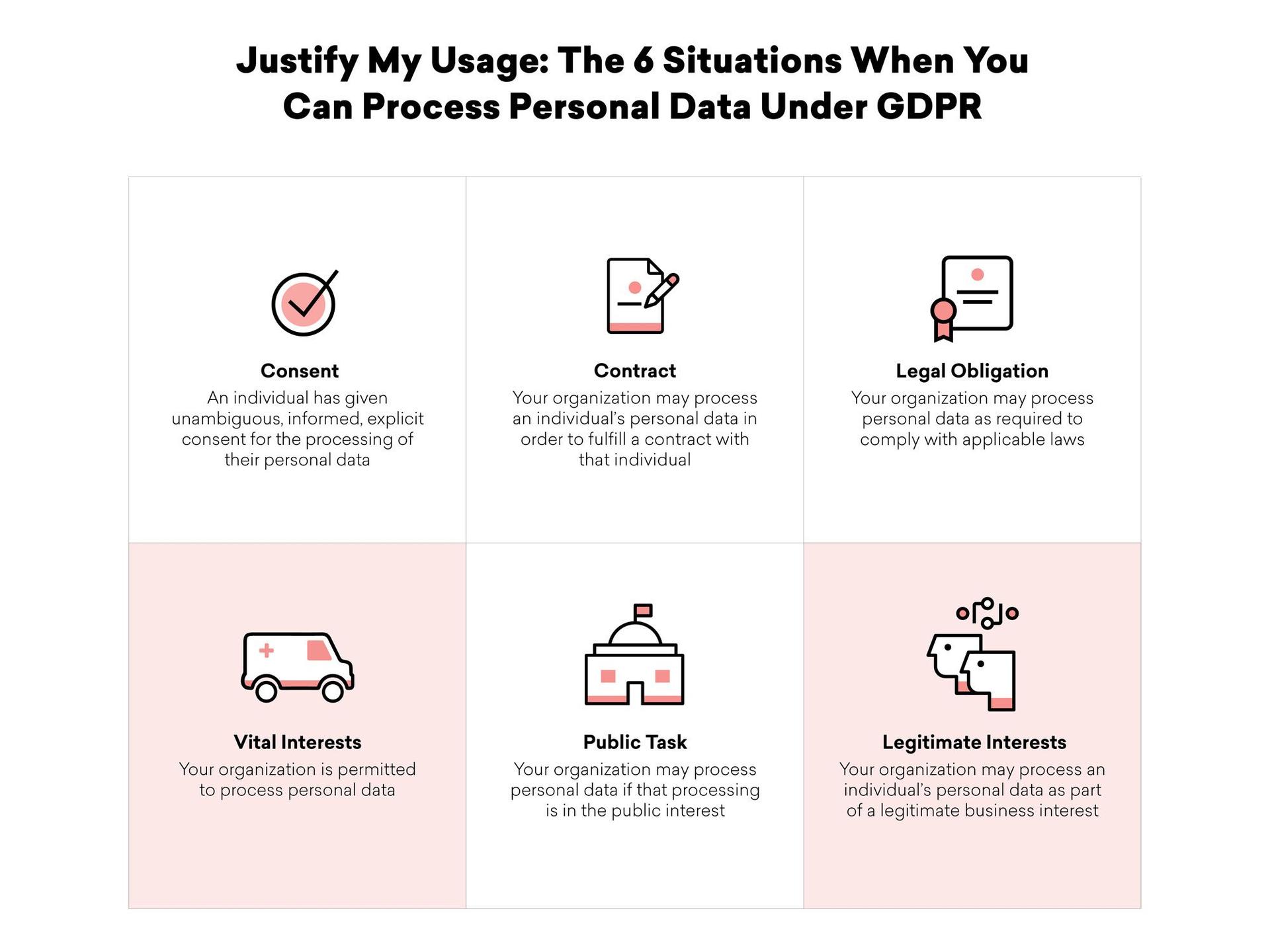 Justify My Usage: The 6 Situations When You Can Process Personal Data Under GDPR

Consent
An individual has given unambiguous, informed, explicit consent for the processing of their personal data

Contract
Your organization may process an individual's personal data in order to fulfill a contract with that individual

Legal Obligation
Your organization may process personal data as required to comply with applicable laws

Vital Interests
Your organization is permitted to process personal data

Public Task
Your organization may process personal data if that processing is in the public interest

Legitimate Interests
Your organization may process an individual's personal data as part of a legitimate business interest