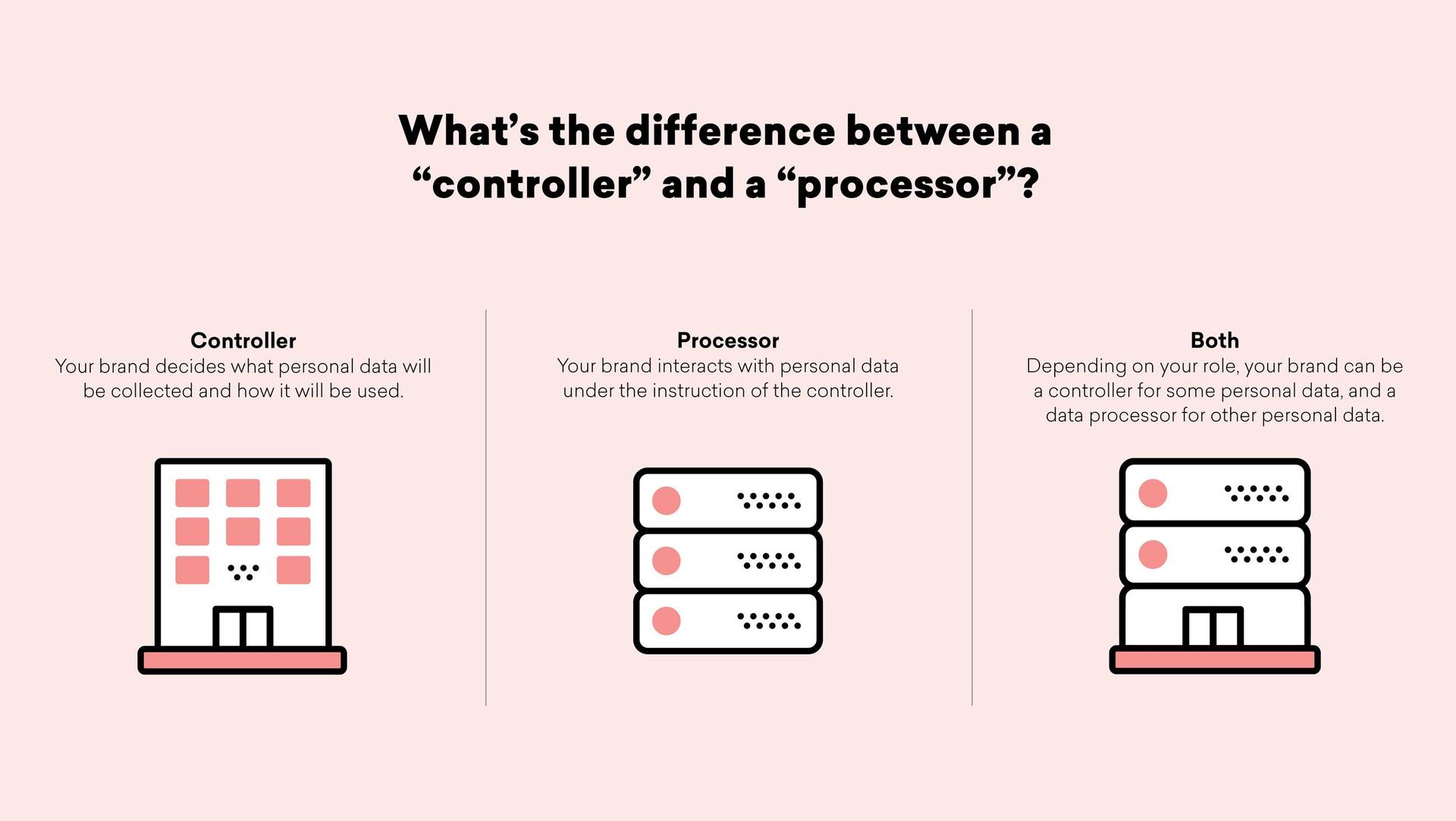 What’s the difference between a “controller” and a “processor”?

Controller
Your brand decides what personal data will be collected and how it will be used.

Processor
Your brand interacts with personal data under the instruction of the controller.

Both
Depending on your role, your brand can be a controller for some personal data, and a data processor for other personal data.