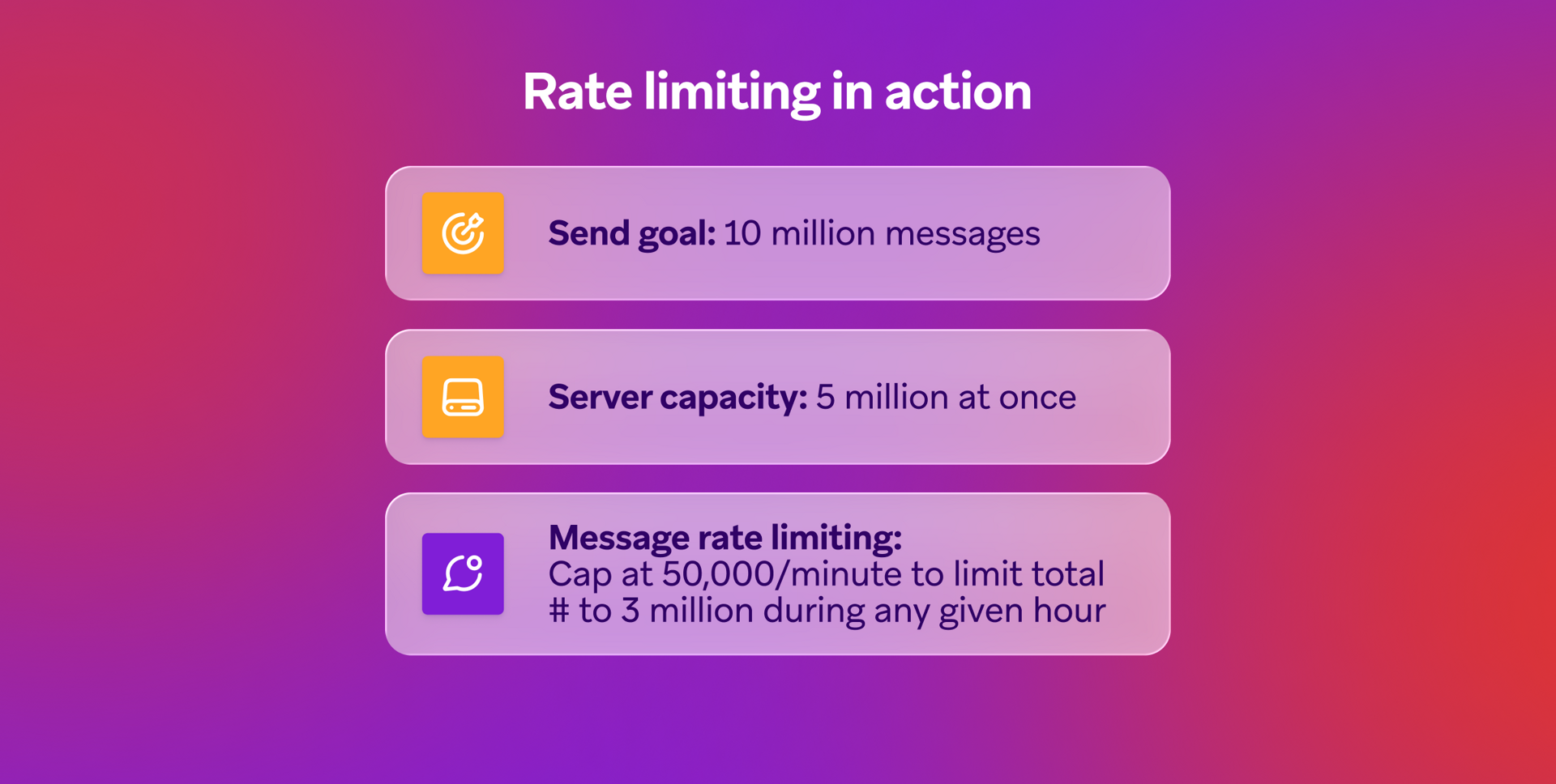 Rate limiting in action

Send goal: 10 million messages

Server capacity: 5 million at once

Message rate limiting:
Cap at 50,000/minute to limit total # to 3 million during any given hour