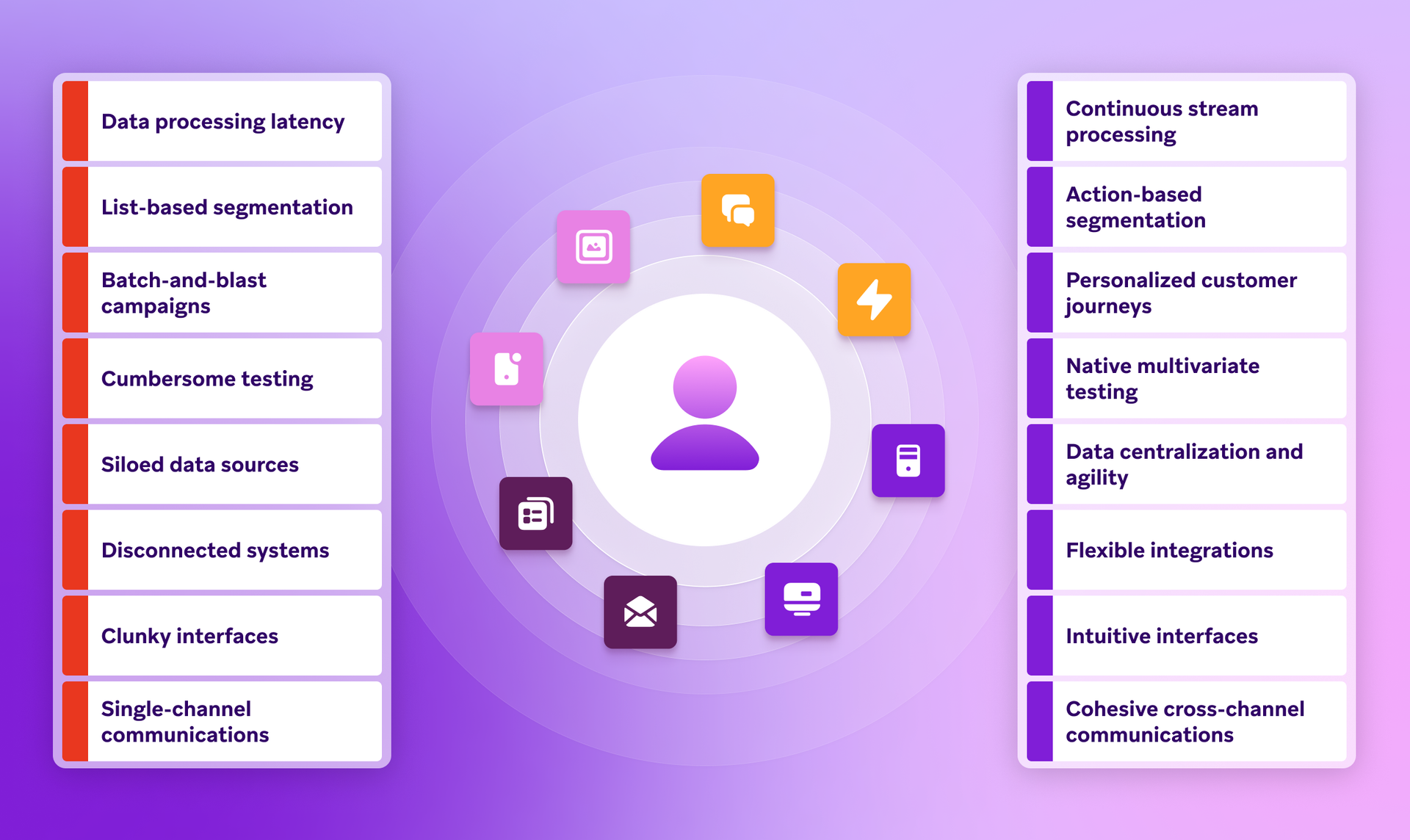 Data processing latency

List-based segmentation

Batch-and-blast campaigns

Cumbersome testing

Siloed data sources

Disconnected systems

Clunky interfaces

Single-channel communications

Continuous stream processing

Action-based segmentation

Personalized customer journeys

Native multivariate testing

Data centralization and agility

Flexible integrations

Intuitive interfaces

Cohesive cross-channel communications